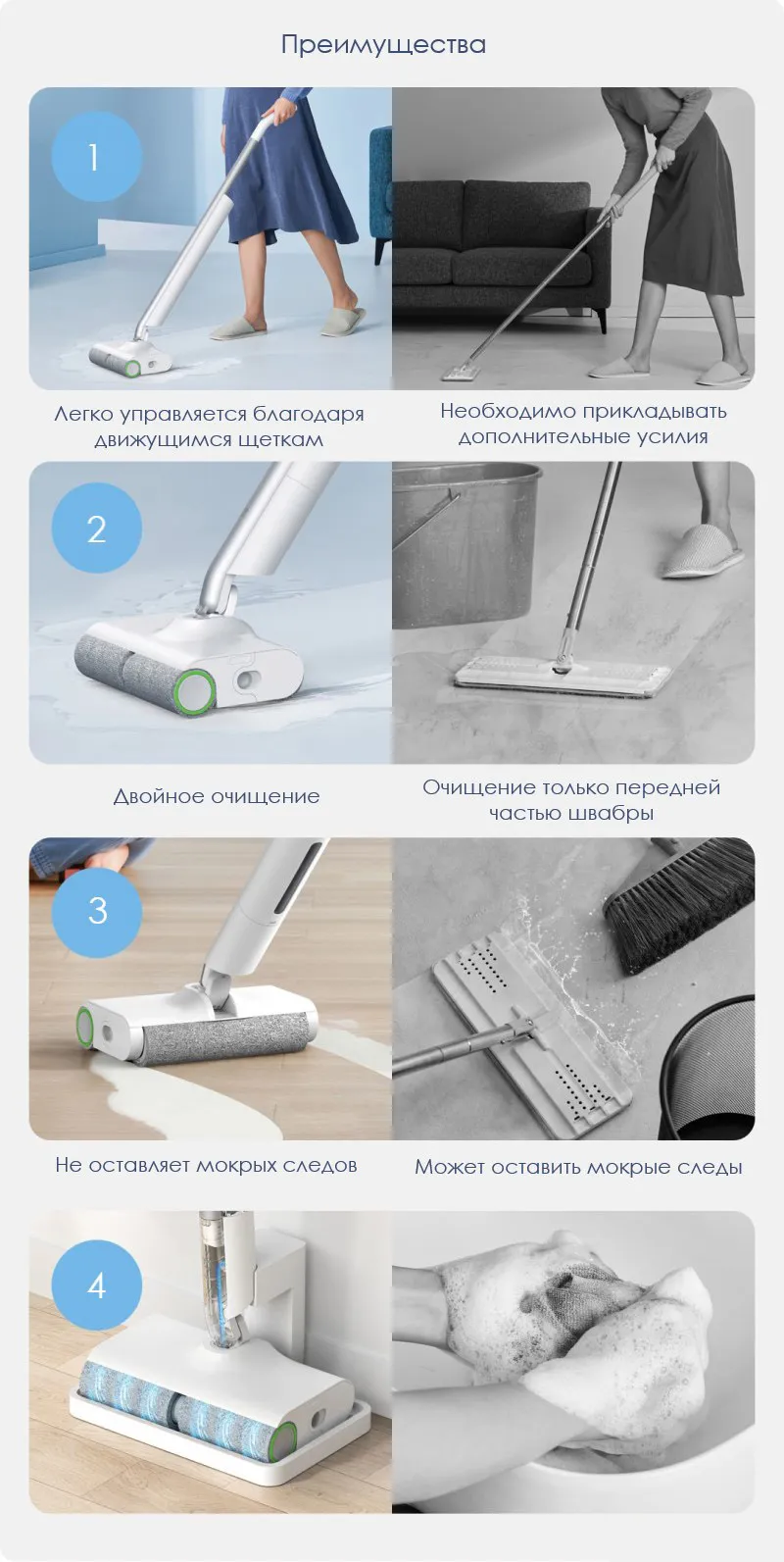 Преимущества

1

Легко управляется благодаря движущимся щеткам

Необходимо прикладывать дополнительные усилия

2

Двойное очищение

Очищение только передней частью швабры

3

Не оставляет мокрых следов

Может оставить мокрые следы

4